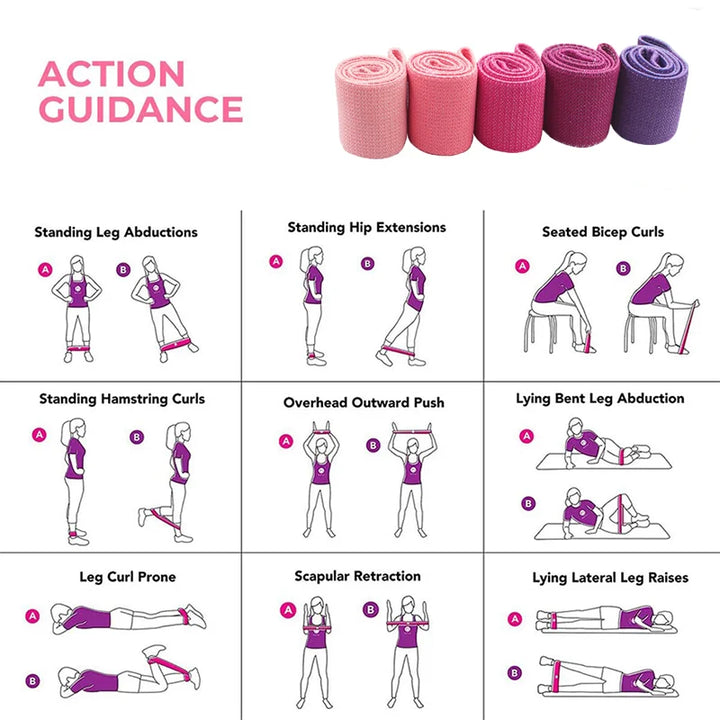 ACTION GUIDANCE

Standing Leg Abductions
A
B

Standing Hip Extensions
A
B

Seated Bicep Curls
A
B

Standing Hamstring Curls
A
B

Overhead Outward Push
A
B

Lying Bent Leg Abduction
A
B

Leg Curl Prone
A
B

Scapular Retraction
A
B

Lying Lateral Leg Raises
A
B