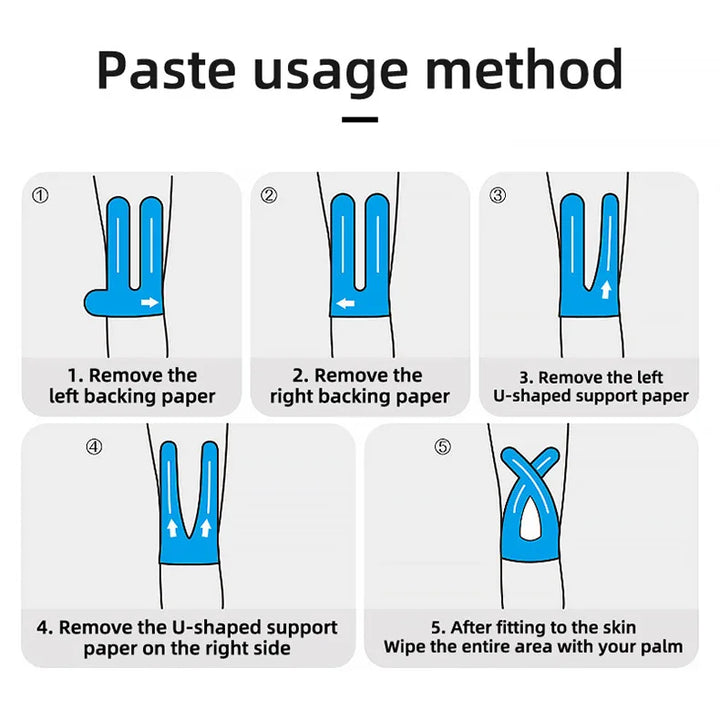 Paste usage method

①

1. Remove the left backing paper

②

2. Remove the right backing paper

③

3. Remove the left U-shaped support paper

④

4. Remove the U-shaped support paper on the right side

⑤

5. After fitting to the skin Wipe the entire area with your palm