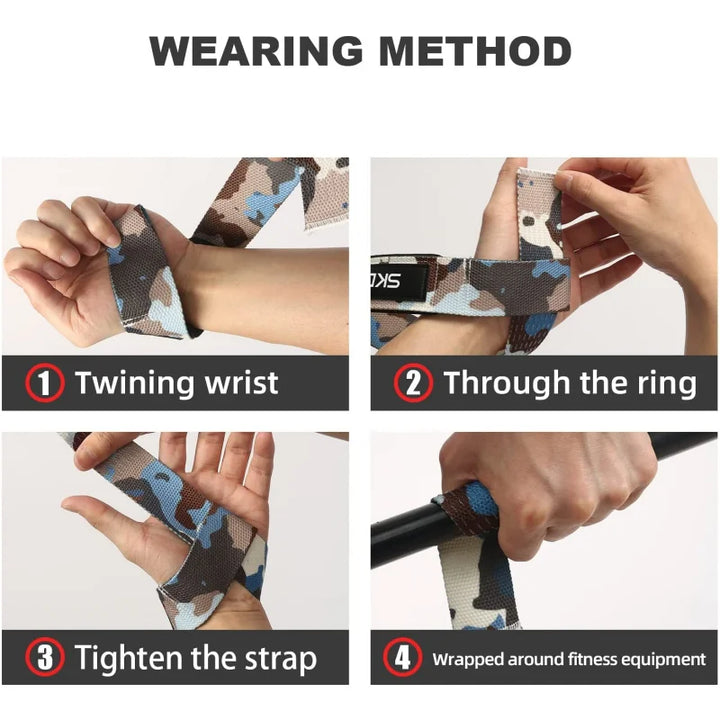 WEARING METHOD

SKD

1 Twining wrist

2 Through the ring

3 Tighten the strap

4 Wrapped around fitness equipment